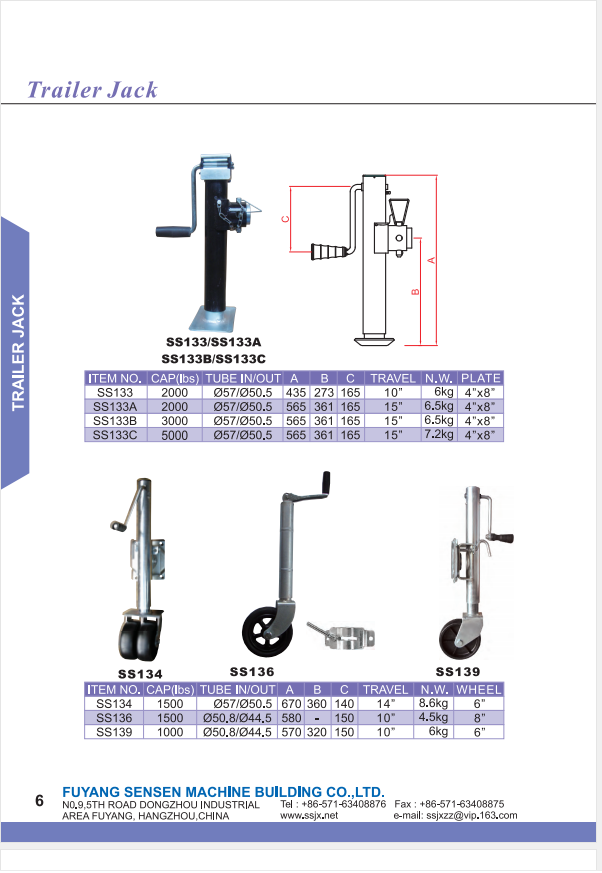 Trailer Jack

TRAILER JACK

C
B
A

SS133/SS133A
SS133B/SS133C

| ITEM NO. | CAP(lbs) | TUBE IN/OUT | A | B | C | TRAVEL | N.W. | PLATE |
|---|---|---|---|---|---|---|---|---|
| SS133 | 2000 | Ø57/Ø50.5 | 435 | 273 | 165 | 10" | 6kg | 4"x8" |
| SS133A | 2000 | Ø57/Ø50.5 | 565 | 361 | 165 | 15" | 6.5kg | 4"x8" |
| SS133B | 3000 | Ø57/Ø50.5 | 565 | 361 | 165 | 15" | 6.5kg | 4"x8" |
| SS133C | 5000 | Ø57/Ø50.5 | 565 | 361 | 165 | 15" | 7.2kg | 4"x8" |

SS134
SS136
SS139

| ITEM NO. | CAP(lbs) | TUBE IN/OUT | A | B | C | TRAVEL | N.W. | WHEEL |
|---|---|---|---|---|---|---|---|---|
| SS134 | 1500 | Ø57/Ø50.5 | 670 | 360 | 140 | 14" | 8.6kg | 6" |
| SS136 | 1500 | Ø50.8/Ø44.5 | 580 | - | 150 | 10" | 4.5kg | 8" |
| SS139 | 1000 | Ø50.8/Ø44.5 | 570 | 320 | 150 | 10" | 6kg | 6" |

6
FUYANG SENSEN MACHINE BUILDING CO.,LTD.
N0.9,5TH ROAD DONGZHOU INDUSTRIAL AREA FUYANG, HANGZHOU,CHINA
Tel : +86-571-63408876 Fax : +86-571-63408875
www.ssjx.net e-mail: ssjxzz@vip.163.com